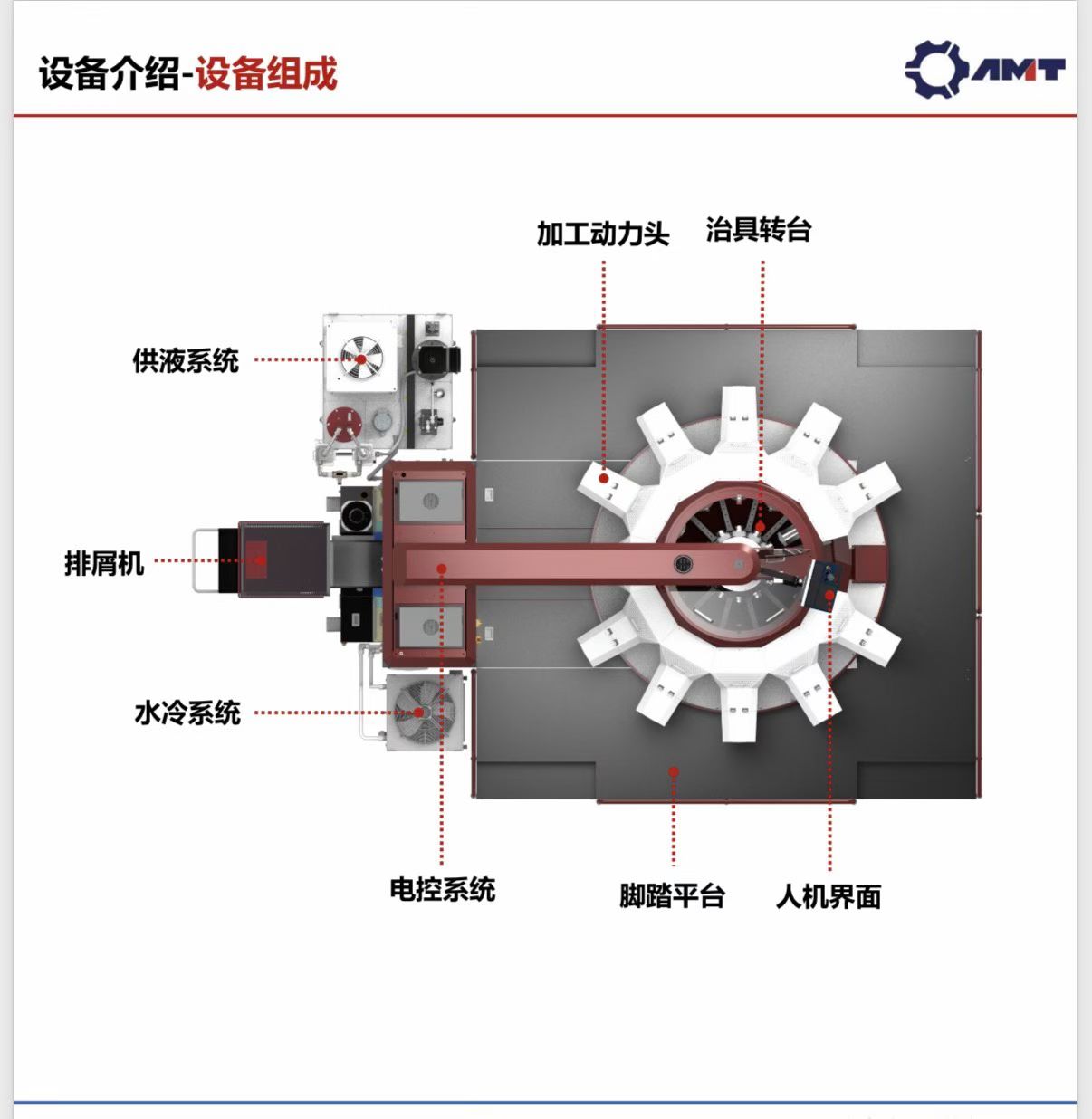 设备介绍-设备组成

AMT

加工动力头

治具转台

供液系统

排屑机

水冷系统

电控系统

脚踏平台

人机界面