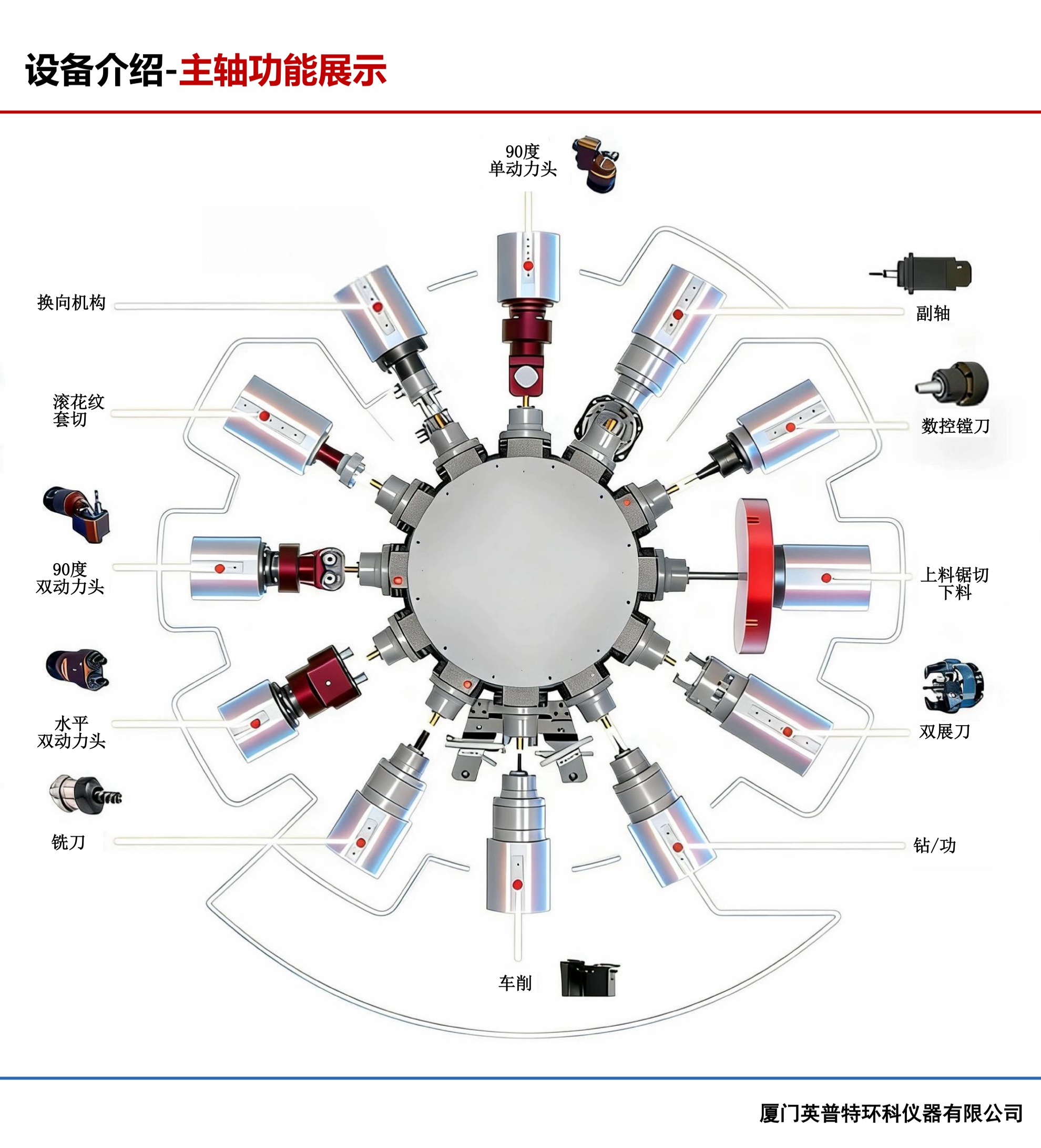 设备介绍-主轴功能展示

90度
单动力头

换向机构

副轴

滚花纹
套切

数控镗刀

90度
双动力头

上料锯切
下料

水平
双动力头

双展刀

铣刀

钻/功

车削

厦门英普特环科仪器有限公司